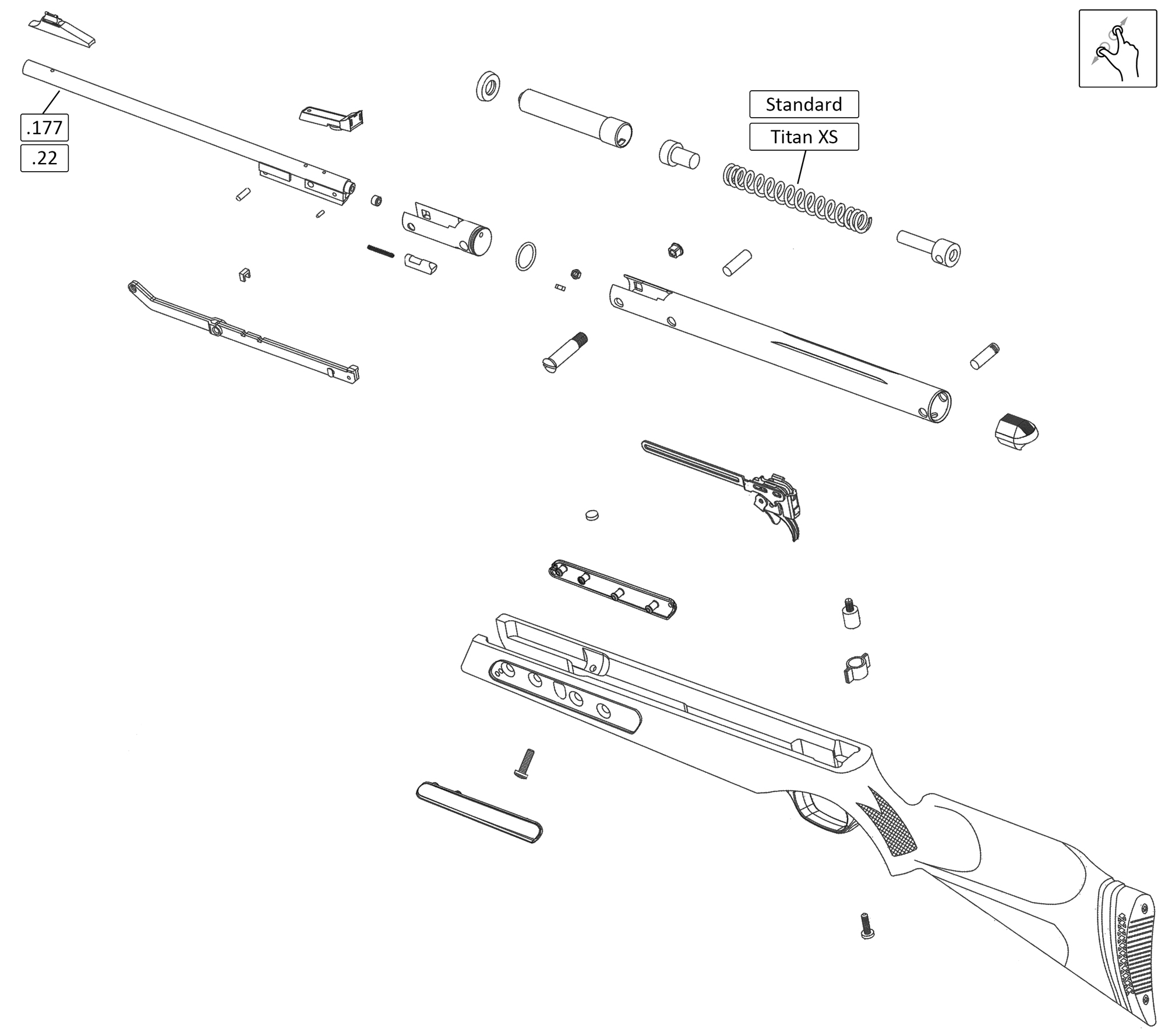 .177

.22

Standard

Titan XS