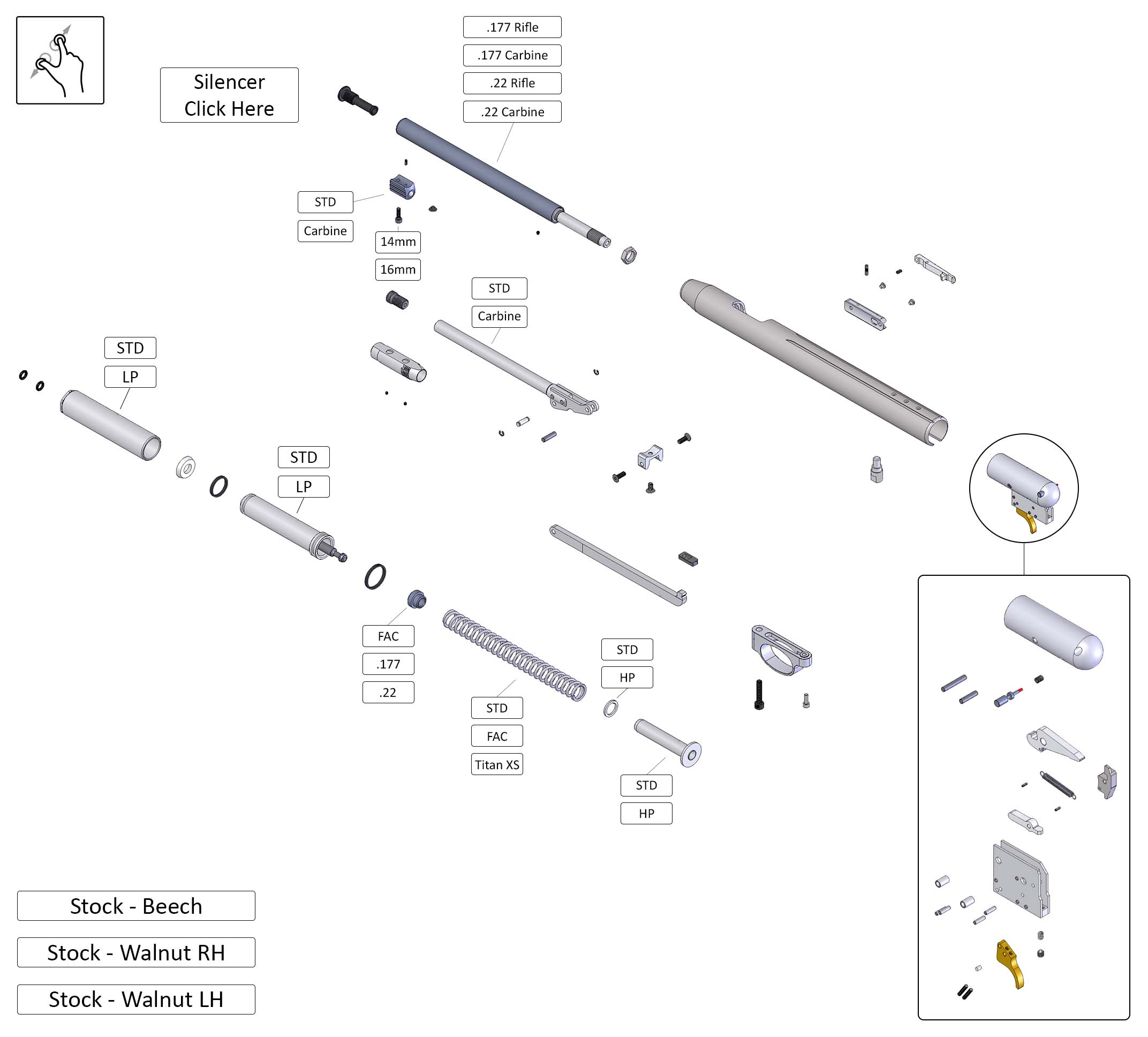 Silencer
Click Here

.177 Rifle
.177 Carbine
.22 Rifle
.22 Carbine

STD
Carbine

14mm
16mm

STD
Carbine

STD
LP

STD
LP

FAC
.177
.22

STD
FAC
Titan XS

STD
HP

STD
HP

Stock - Beech
Stock - Walnut RH
Stock - Walnut LH