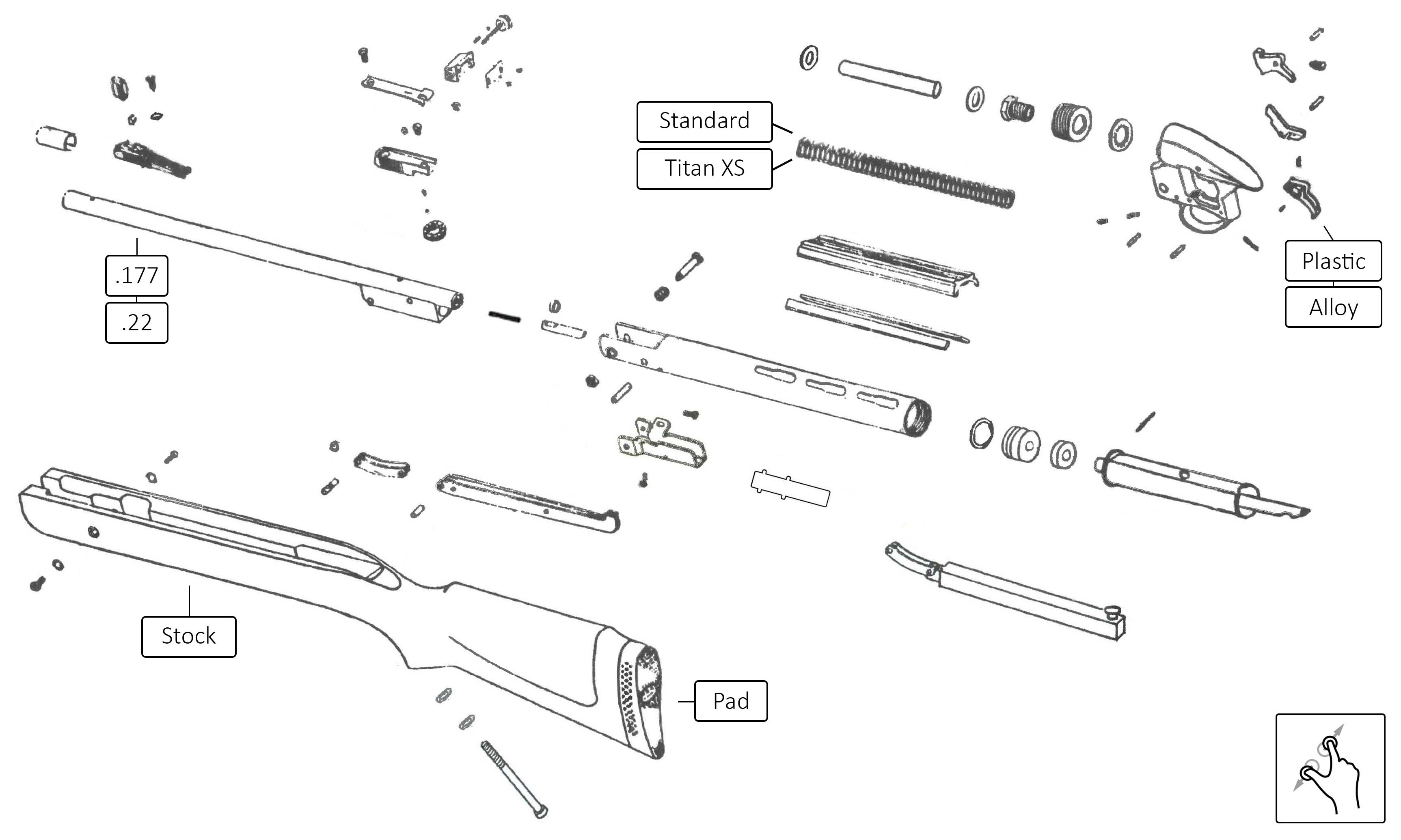 Standard

Titan XS

Plastic

Alloy

.177

.22

Stock

Pad