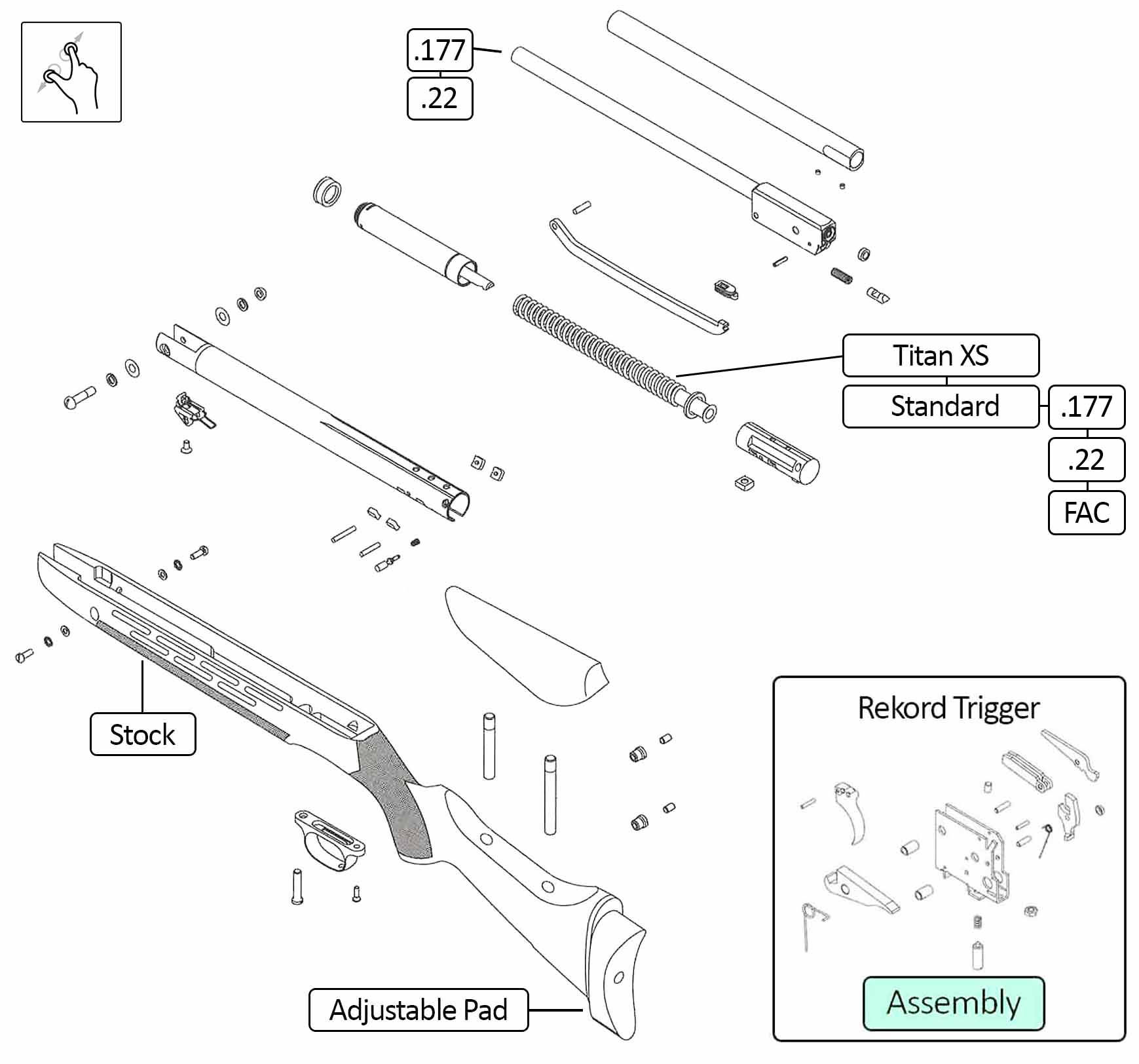 .177
.22
Titan XS
Standard
.177
.22
FAC
Stock
Adjustable Pad
Rekord Trigger
Assembly