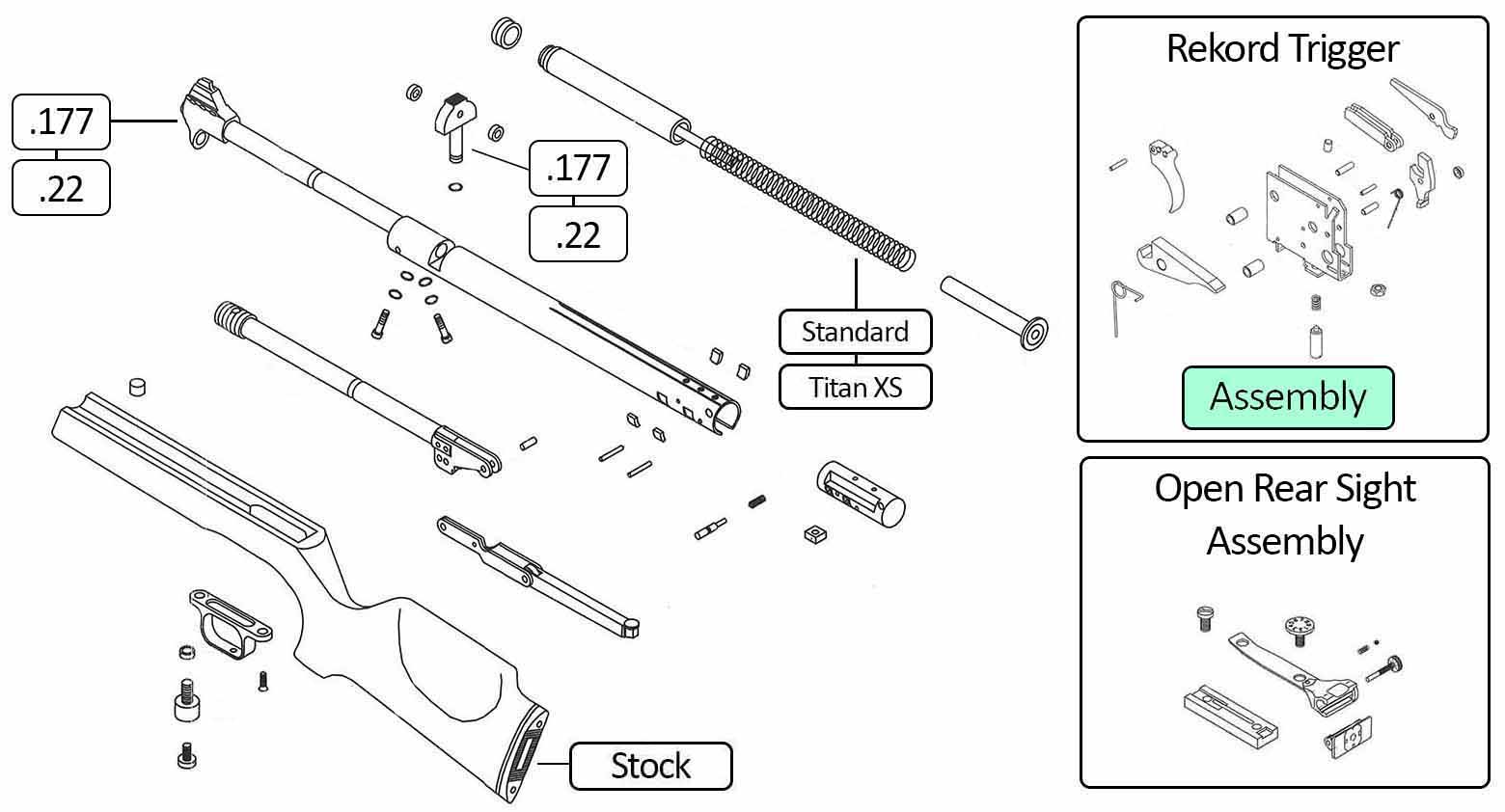 .177

.22

.177

.22

Standard

Titan XS

Stock

Rekord Trigger

Assembly

Open Rear Sight Assembly