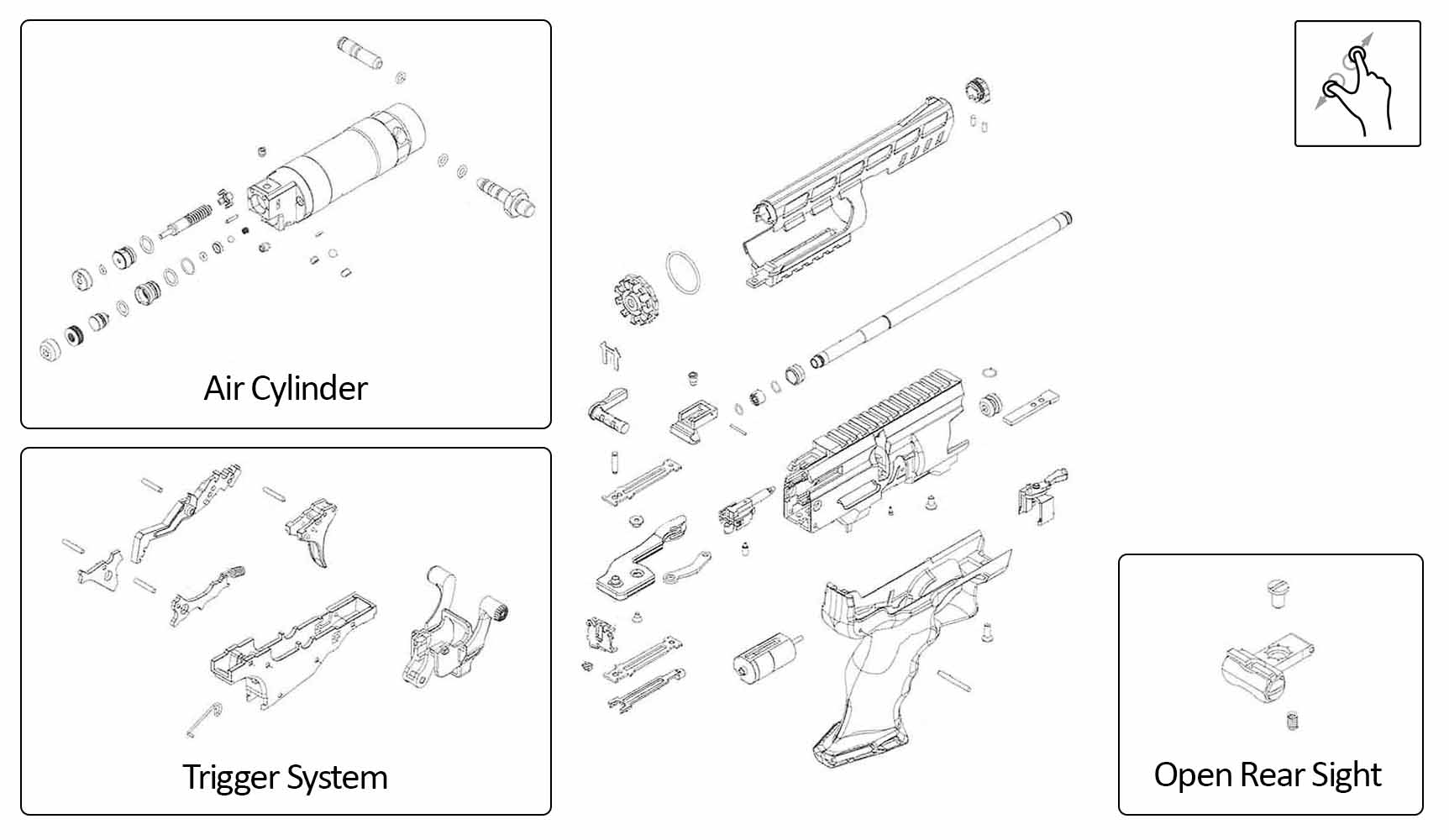 Air Cylinder

Trigger System

Open Rear Sight