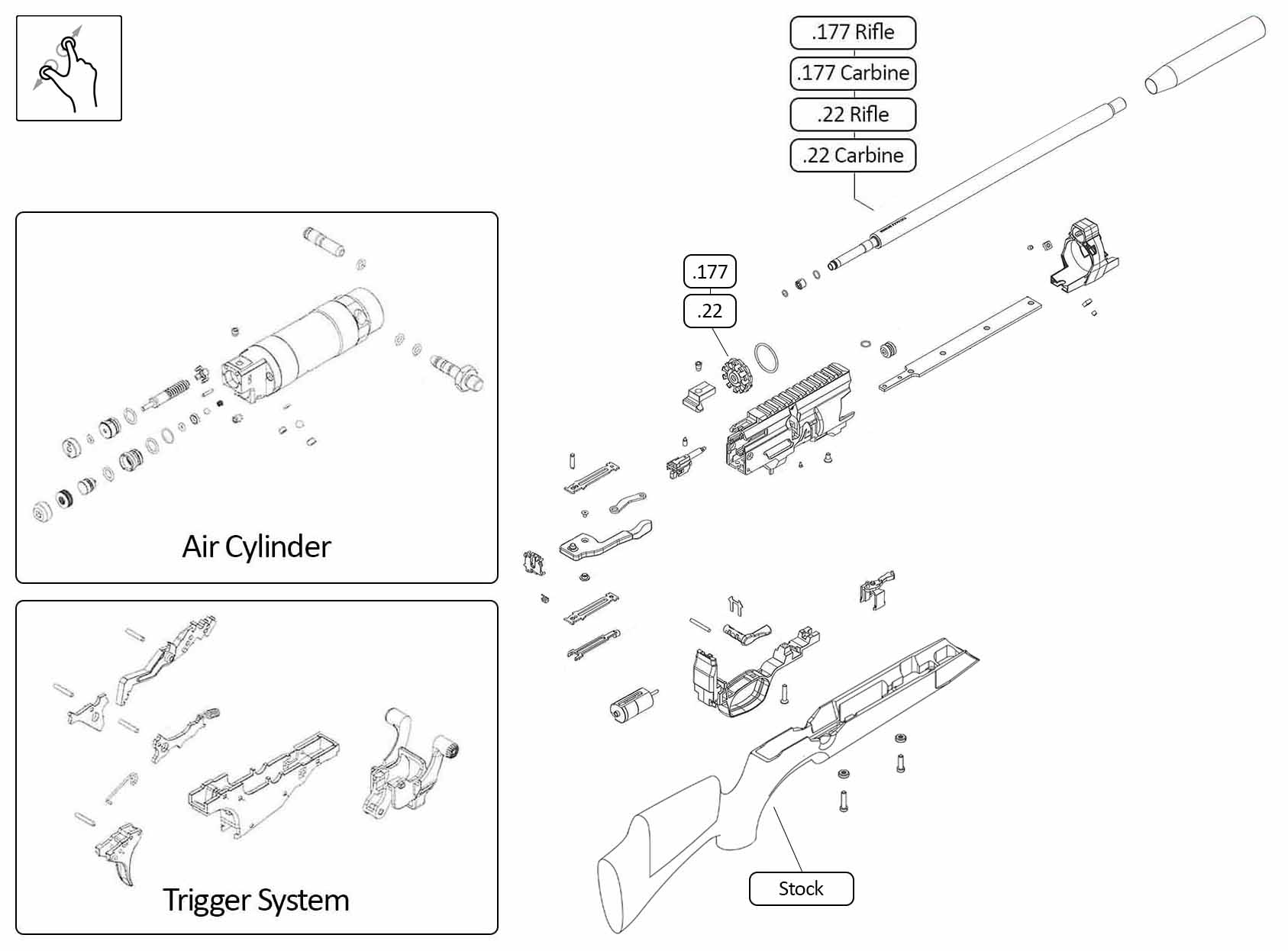 .177 Rifle
.177 Carbine
.22 Rifle
.22 Carbine

.177
.22

Air Cylinder

Trigger System

Stock