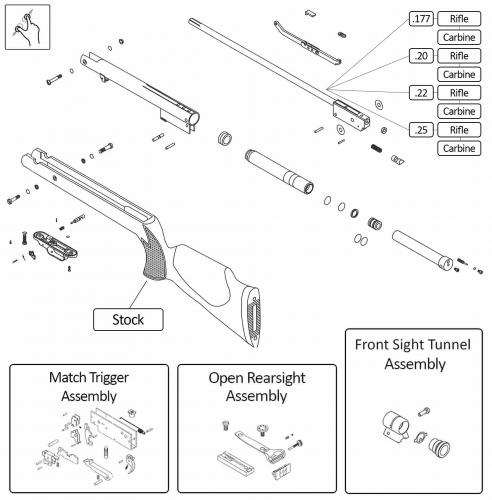 .177 Rifle
Carbine
.20 Rifle
Carbine
.22 Rifle
Carbine
.25 Rifle
Carbine

Stock

Match Trigger Assembly

Open Rearsight Assembly

Front Sight Tunnel Assembly